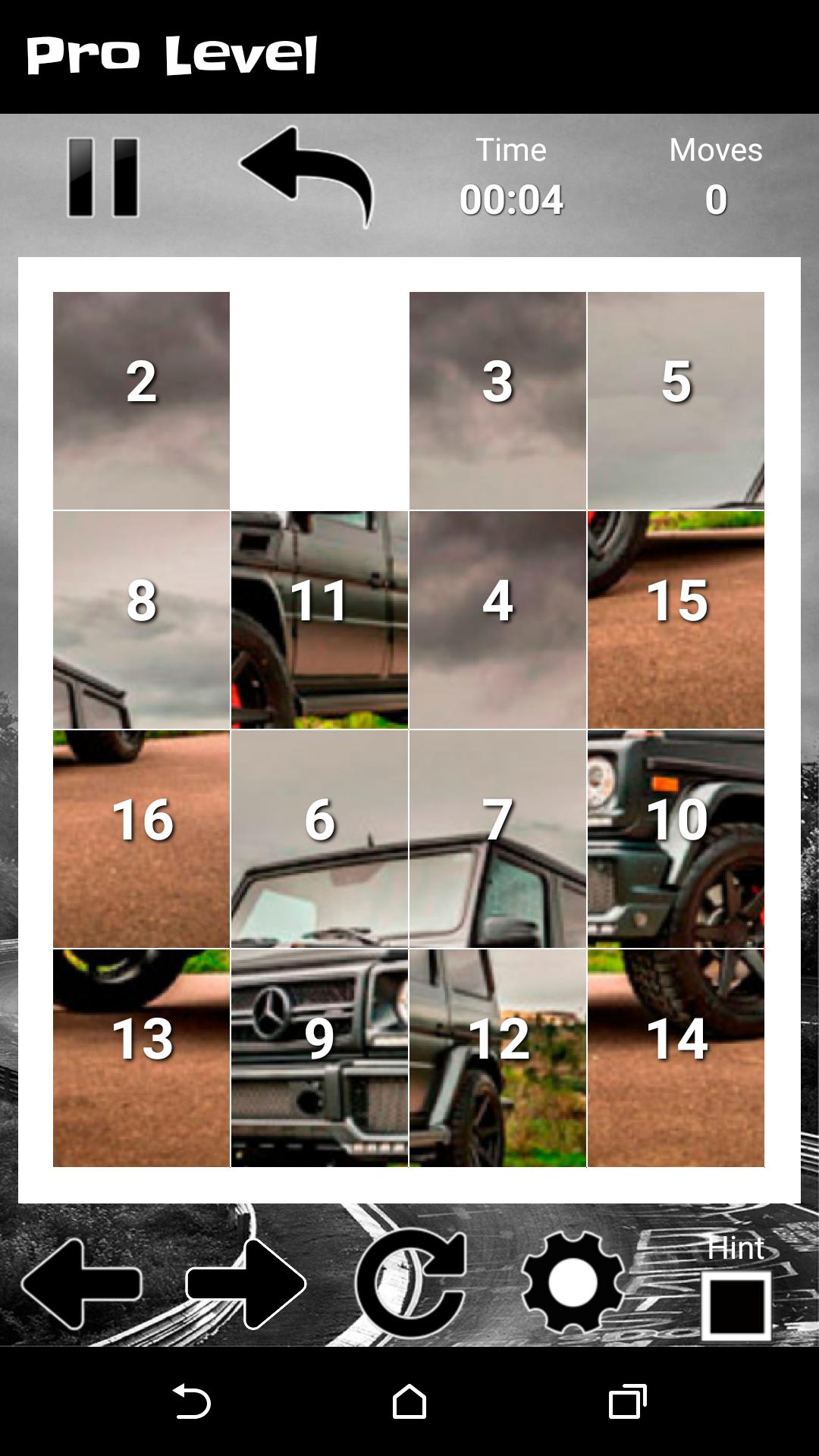 Pro Level

Time
00:04

Moves
0

2
3
5
8
11
4
15
16
6
7
10
13
9
12
14

Hint